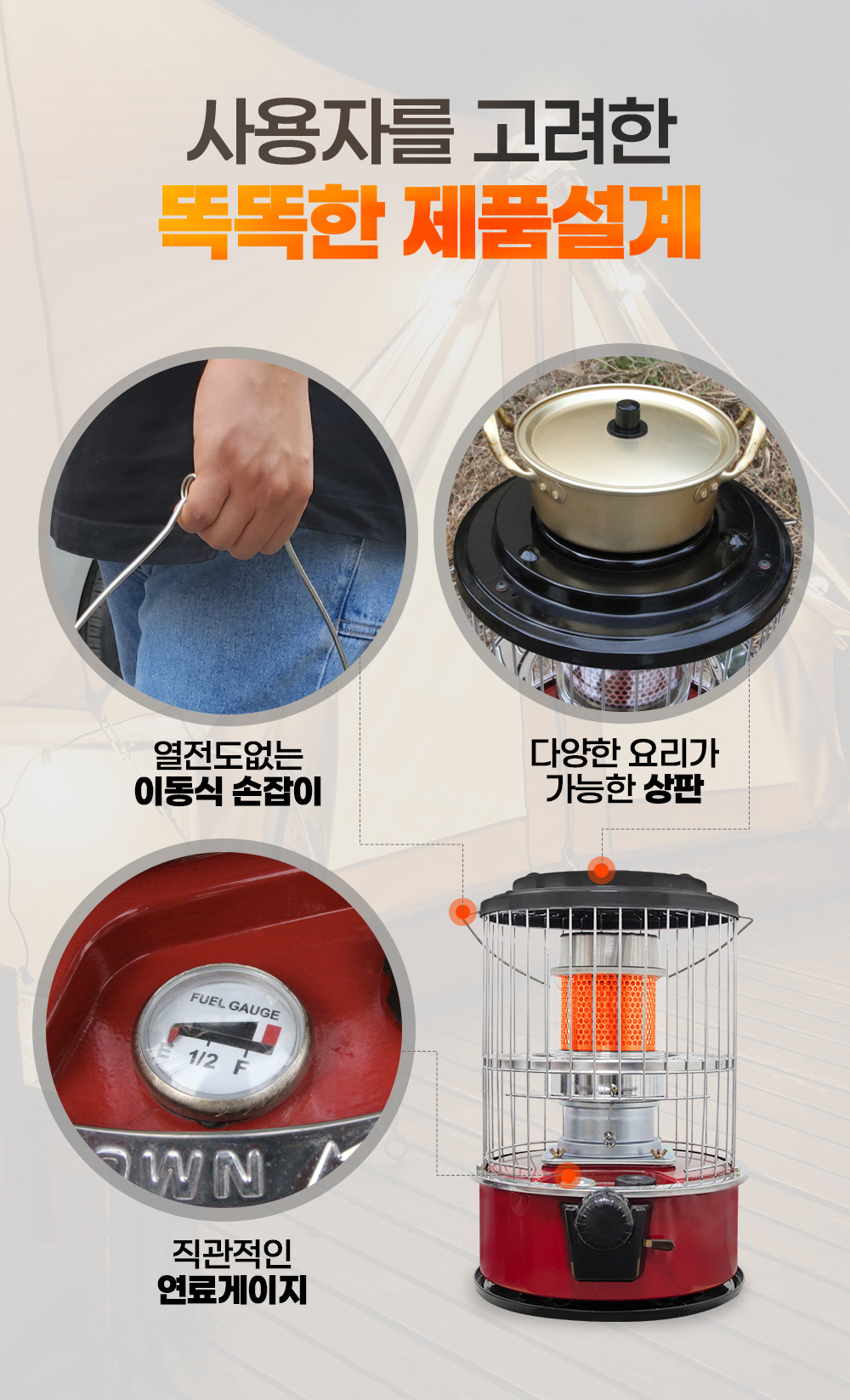 사용자를 고려한
똑똑한 제품설계

열전도없는
이동식 손잡이

다양한 요리가
가능한 상판

FUEL GAUGE
E 1/2 F

OWN

직관적인
연료게이지