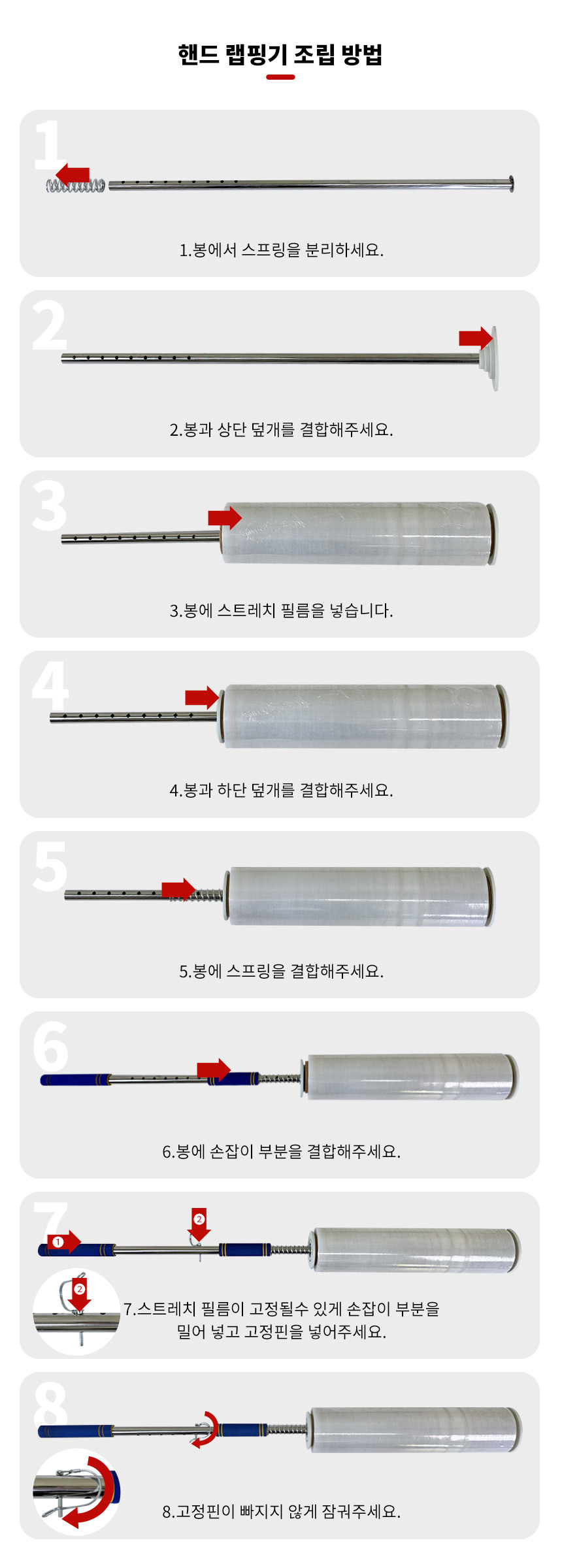 핸드 랩핑기 조립 방법

1

1.봉에서 스프링을 분리하세요.

2

2.봉과 상단 덮개를 결합해주세요.

3

3.봉에 스트레치 필름을 넣습니다.

4

4.봉과 하단 덮개를 결합해주세요.

5

5.봉에 스프링을 결합해주세요.

6

6.봉에 손잡이 부분을 결합해주세요.

7

1

2

2

7.스트레치 필름이 고정될수 있게 손잡이 부분을 밀어 넣고 고정핀을 넣어주세요.

8

8.고정핀이 빠지지 않게 잠궈주세요.