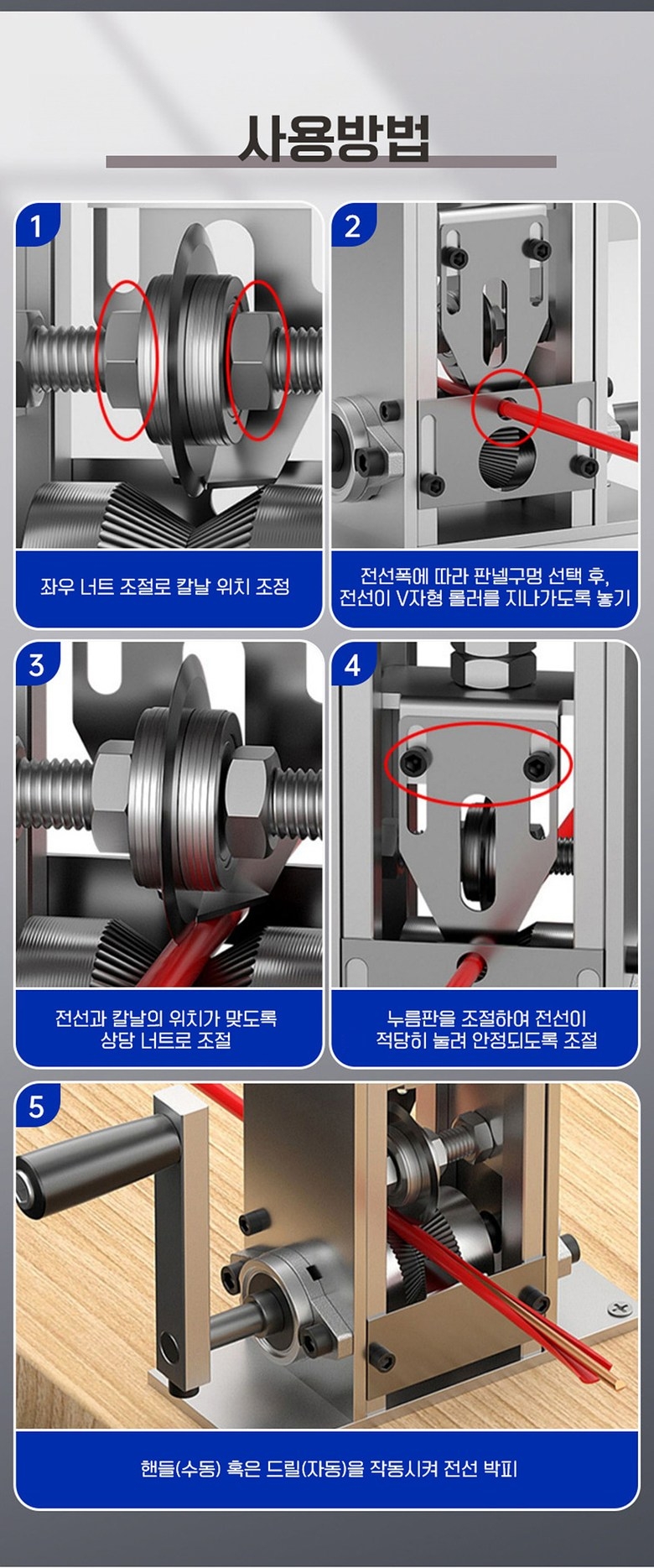 사용방법

1

좌우 너트 조절로 칼날 위치 조정

2

전선폭에 따라 판넬구멍 선택 후, 전선이 V자형 롤러를 지나가도록 놓기

3

전선과 칼날의 위치가 맞도록 상당 너트로 조절

4

누름판을 조절하여 전선이 적당히 눌려 안정되도록 조절

5

핸들(수동) 혹은 드릴(자동)을 작동시켜 전선 박피