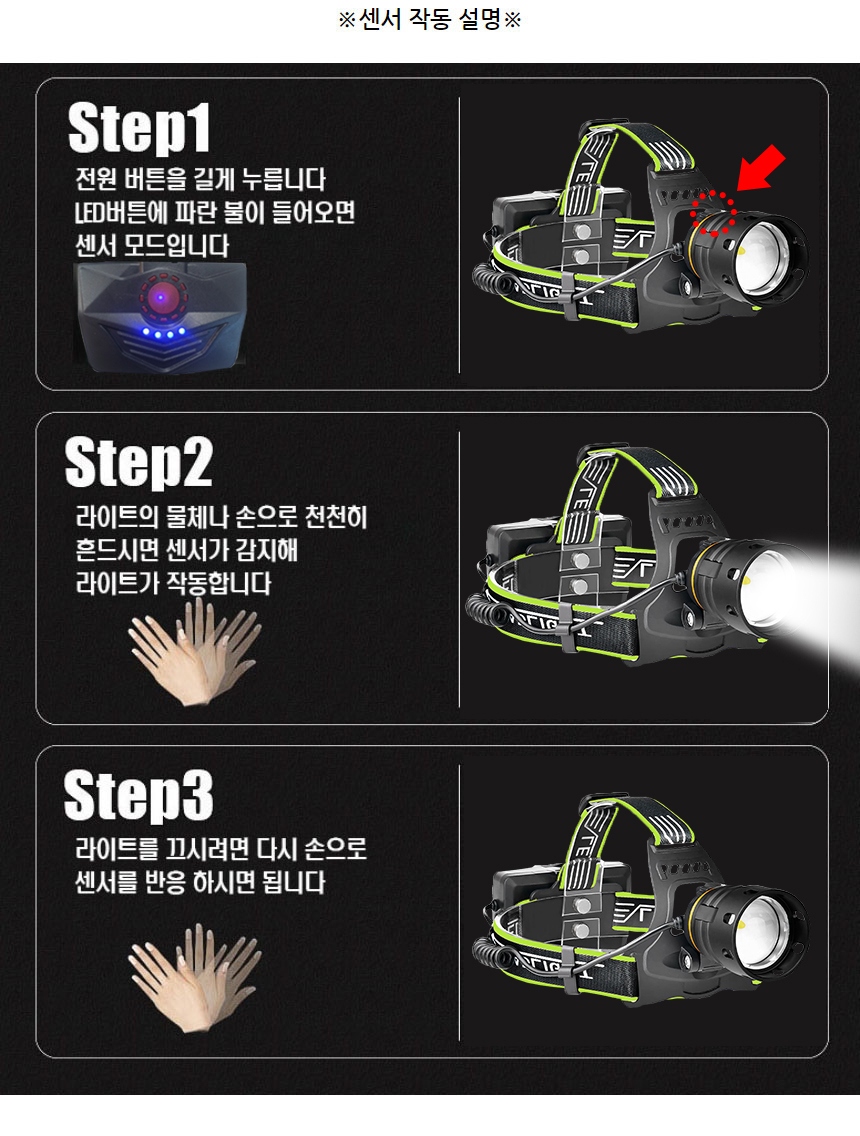 ※센서 작동 설명※

Step1
전원 버튼을 길게 누릅니다
LED버튼에 파란 불이 들어오면
센서 모드입니다

Step2
라이트의 물체나 손으로 천천히
흔드시면 센서가 감지해
라이트가 작동합니다

Step3
라이트를 끄시려면 다시 손으로
센서를 반응 하시면 됩니다